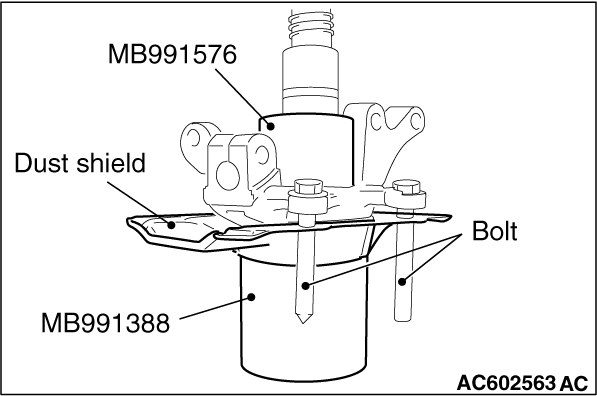 MB991576

Dust shield

Bolt

MB991388

AC602563 AC