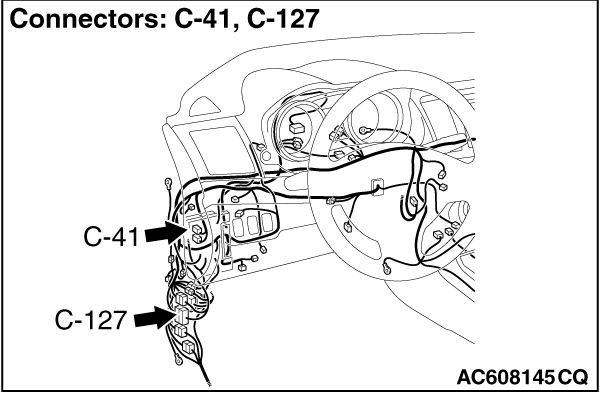 Connectors: C-41, C-127

C-41

C-127

AC608145 CQ