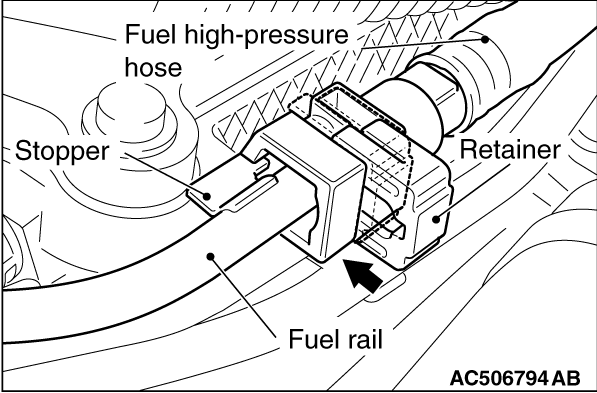 Fuel high-pressure hose

Stopper

Retainer

Fuel rail

AC506794 AB