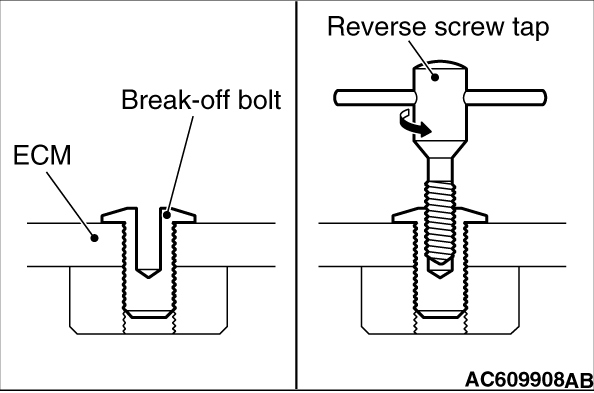 Break-off bolt
ECM
Reverse screw tap
AC609908AB