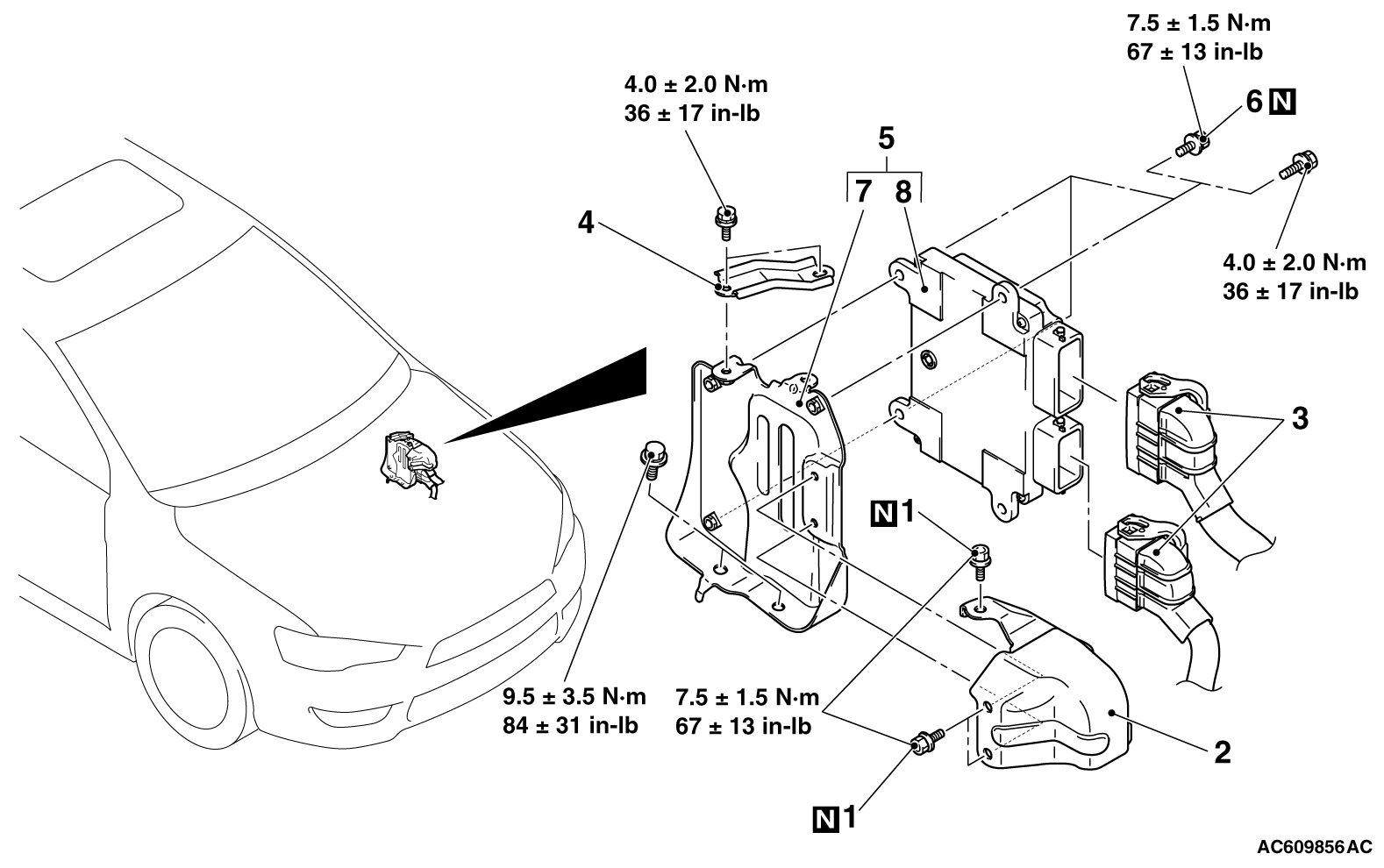 7.5 ± 1.5 N·m
67 ± 13 in-lb

4.0 ± 2.0 N·m
36 ± 17 in-lb

6 N

5

7 8

4

4.0 ± 2.0 N·m
36 ± 17 in-lb

3

N 1

9.5 ± 3.5 N·m
84 ± 31 in-lb

7.5 ± 1.5 N·m
67 ± 13 in-lb

2

N 1

AC609856AC