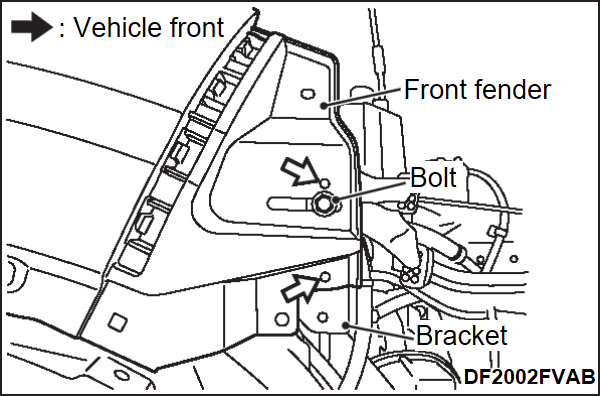 : Vehicle front

Front fender

Bolt

Bracket

DF2002FVAB