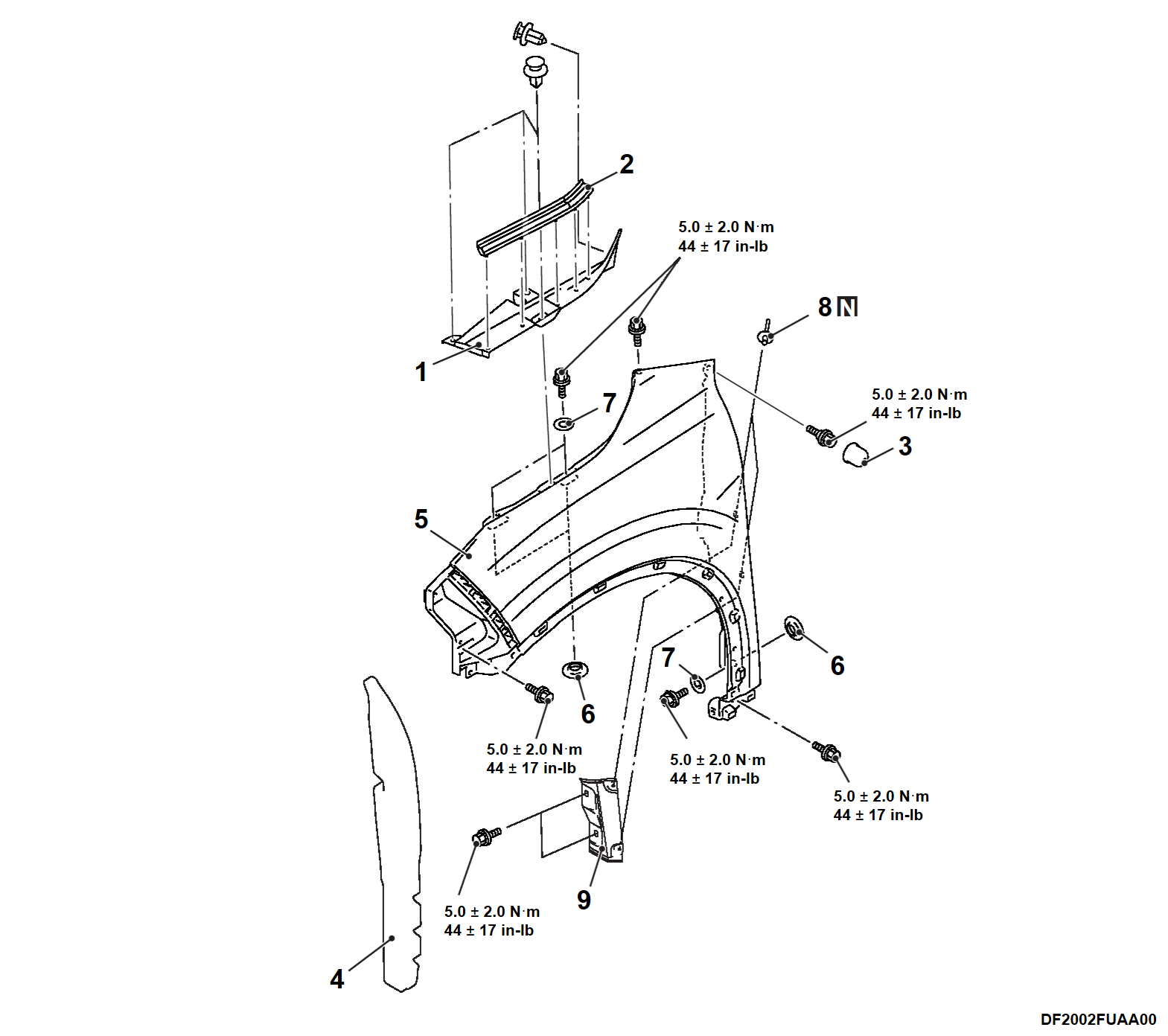 2

5.0 ± 2.0 N·m
44 ± 17 in-lb

8 N

1

7

5.0 ± 2.0 N·m
44 ± 17 in-lb

3

5

6

7

6

5.0 ± 2.0 N·m
44 ± 17 in-lb

5.0 ± 2.0 N·m
44 ± 17 in-lb

5.0 ± 2.0 N·m
44 ± 17 in-lb

9

5.0 ± 2.0 N·m
44 ± 17 in-lb

4

DF2002FUAA00