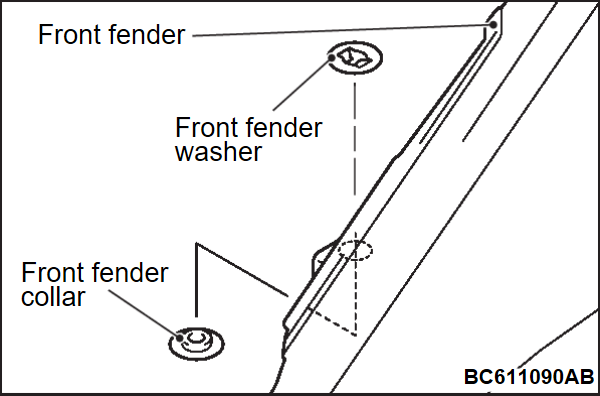 Front fender

Front fender washer

Front fender collar

BC611090AB