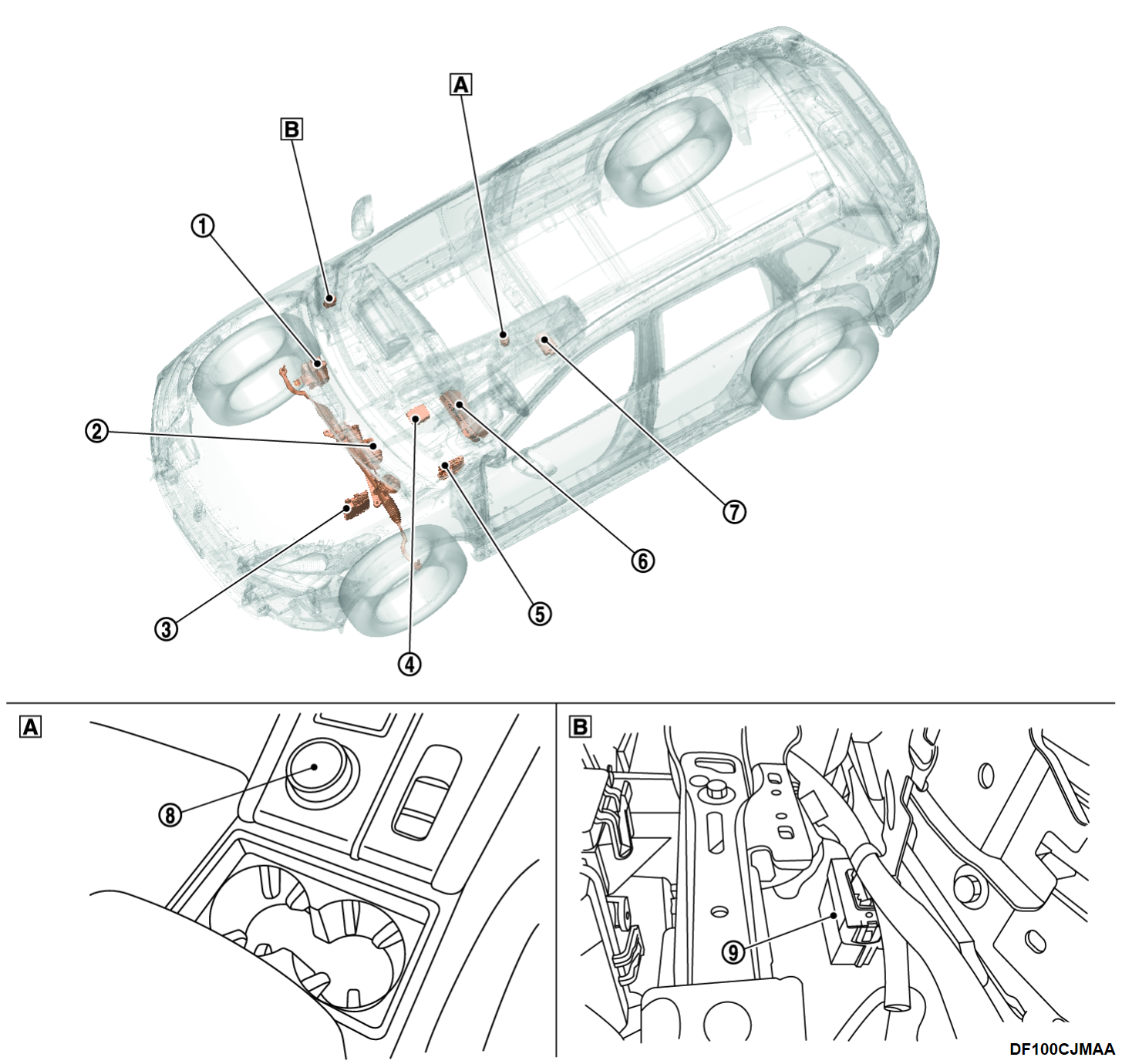 A
B
①
②
③
④
⑤
⑥
⑦
A
⑧
B
⑨
DF100CJMAA