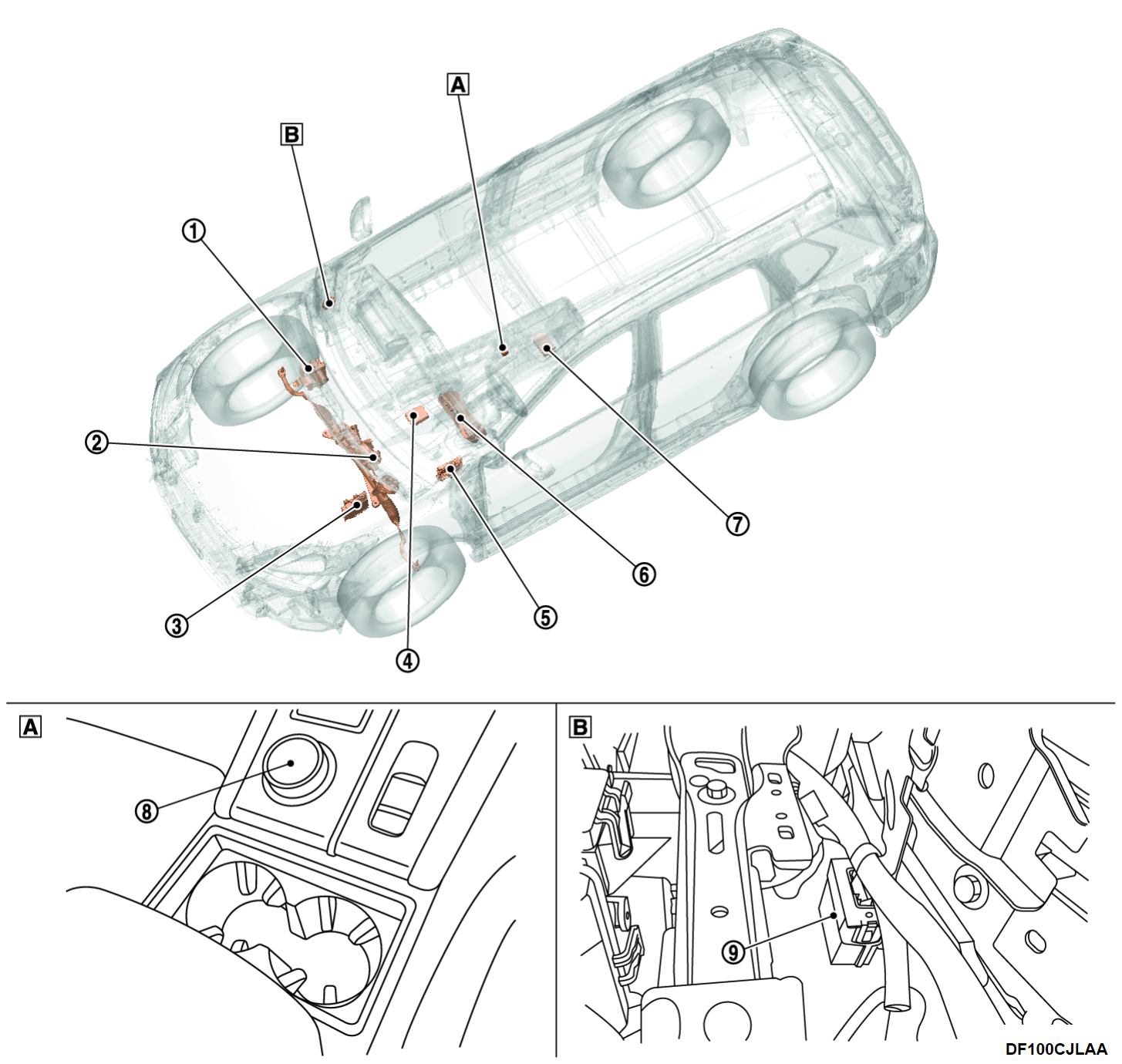 A
B
①
②
③
④
⑤
⑥
⑦
A
⑧
B
⑨
DF100CJLAA