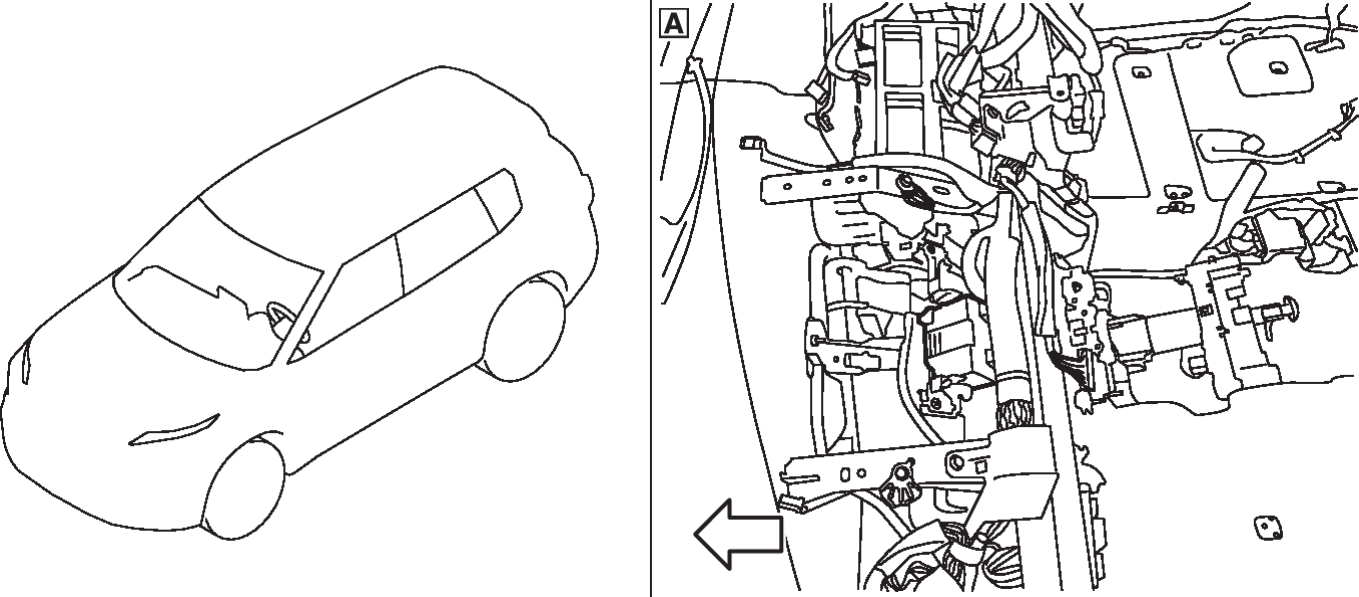 A