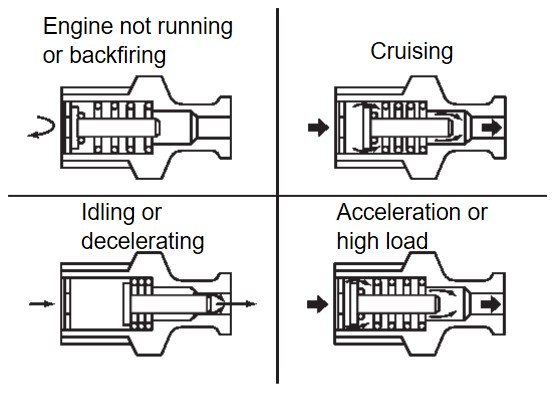 Engine not running or backfiring

Cruising

Idling or decelerating

Acceleration or high load